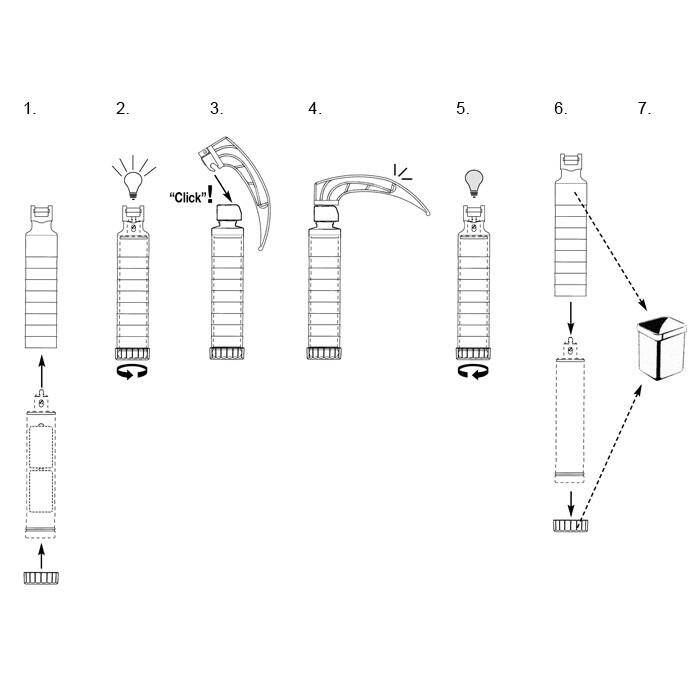 1.

2.

3.

"Click"!

4.

5.

6.

7.